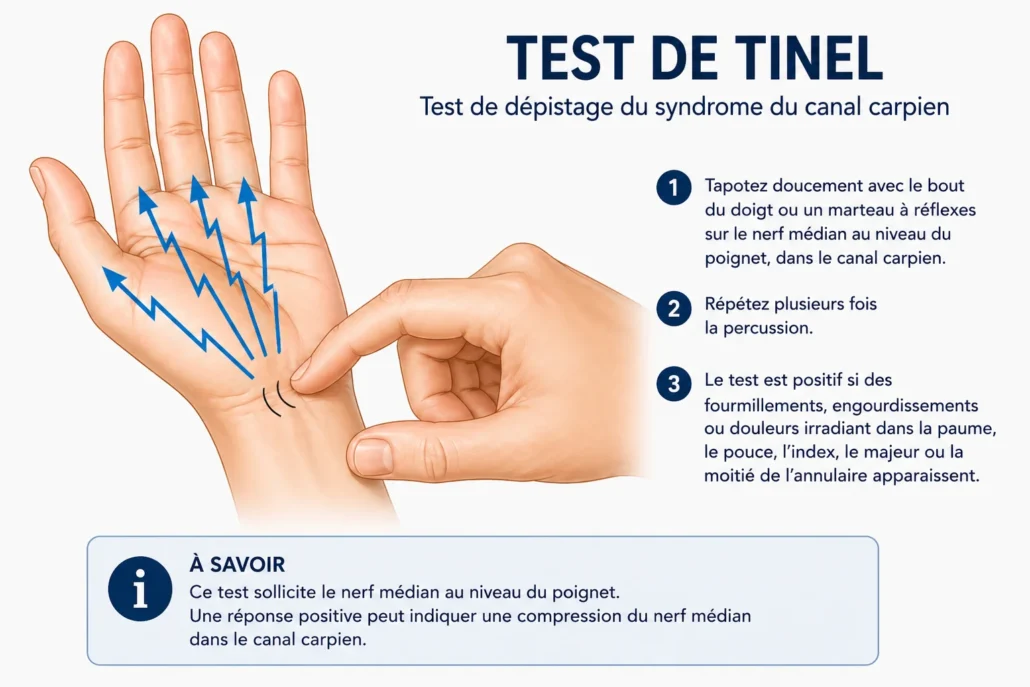 TEST DE TINEL

Test de dépistage du syndrome du canal carpien

1 Tapotez doucement avec le bout du doigt ou un marteau à réflexes sur le nerf médian au niveau du poignet, dans le canal carpien.

2 Répétez plusieurs fois la percussion.

3 Le test est positif si des fourmillements, engourdissements ou douleurs irradiant dans la paume, le pouce, l'index, le majeur ou la moitié de l'annulaire apparaissent.

i

À SAVOIR

Ce test sollicite le nerf médian au niveau du poignet.
Une réponse positive peut indiquer une compression du nerf médian dans le canal carpien.