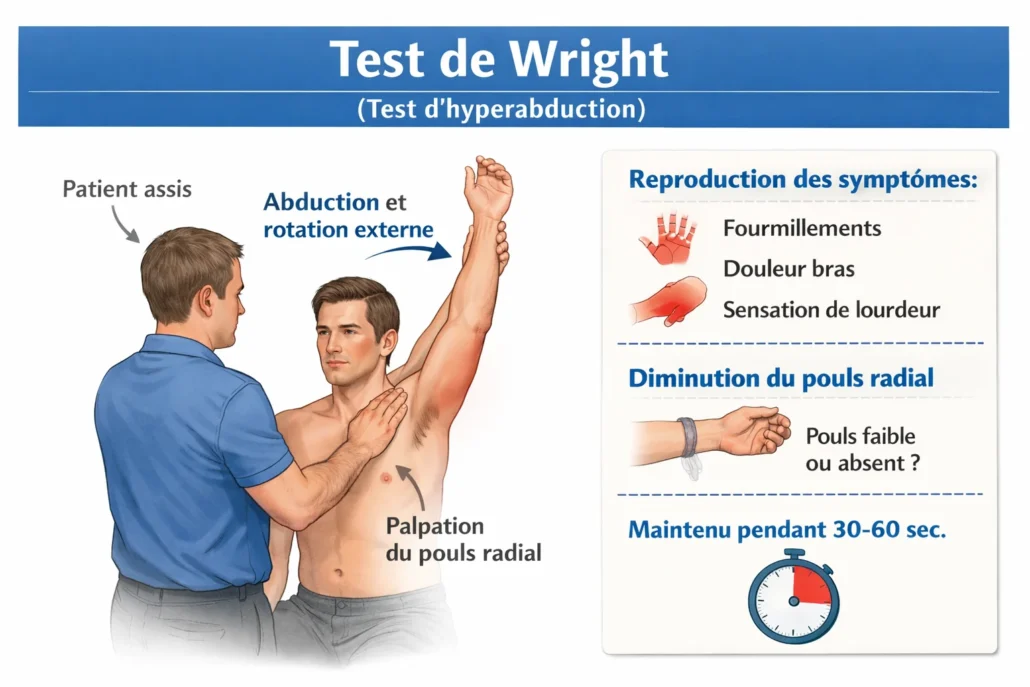 Test de Wright
(Test d'hyperabduction)

Patient assis

Abduction et rotation externe

Palpation du pouls radial

Reproduction des symptômes:

Fourmillements

Douleur bras

Sensation de lourdeur

Diminution du pouls radial

Pouls faible ou absent ?

Maintenu pendant 30-60 sec.