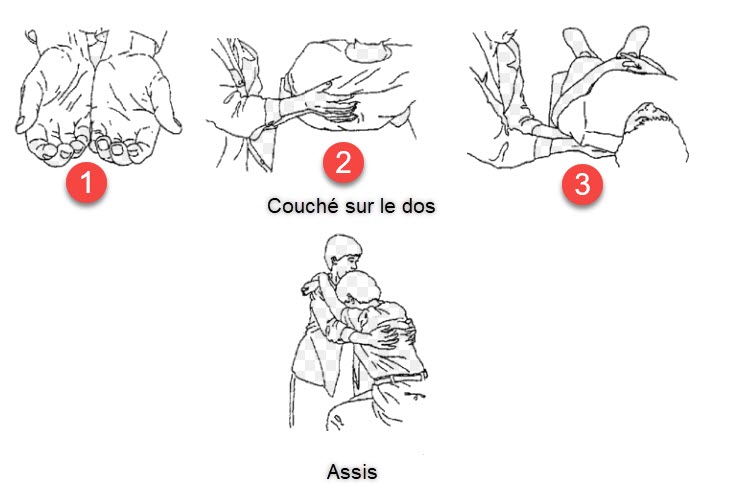 1

2

3

Couché sur le dos

Assis