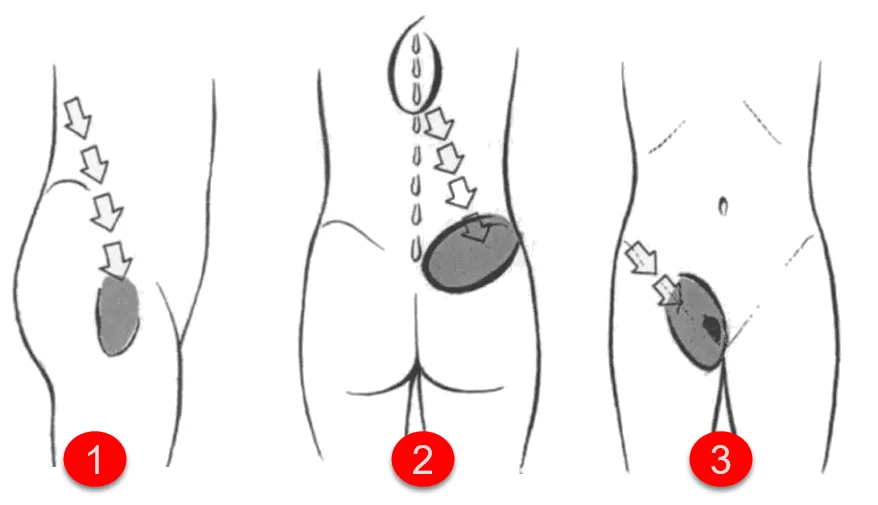 1

2

3