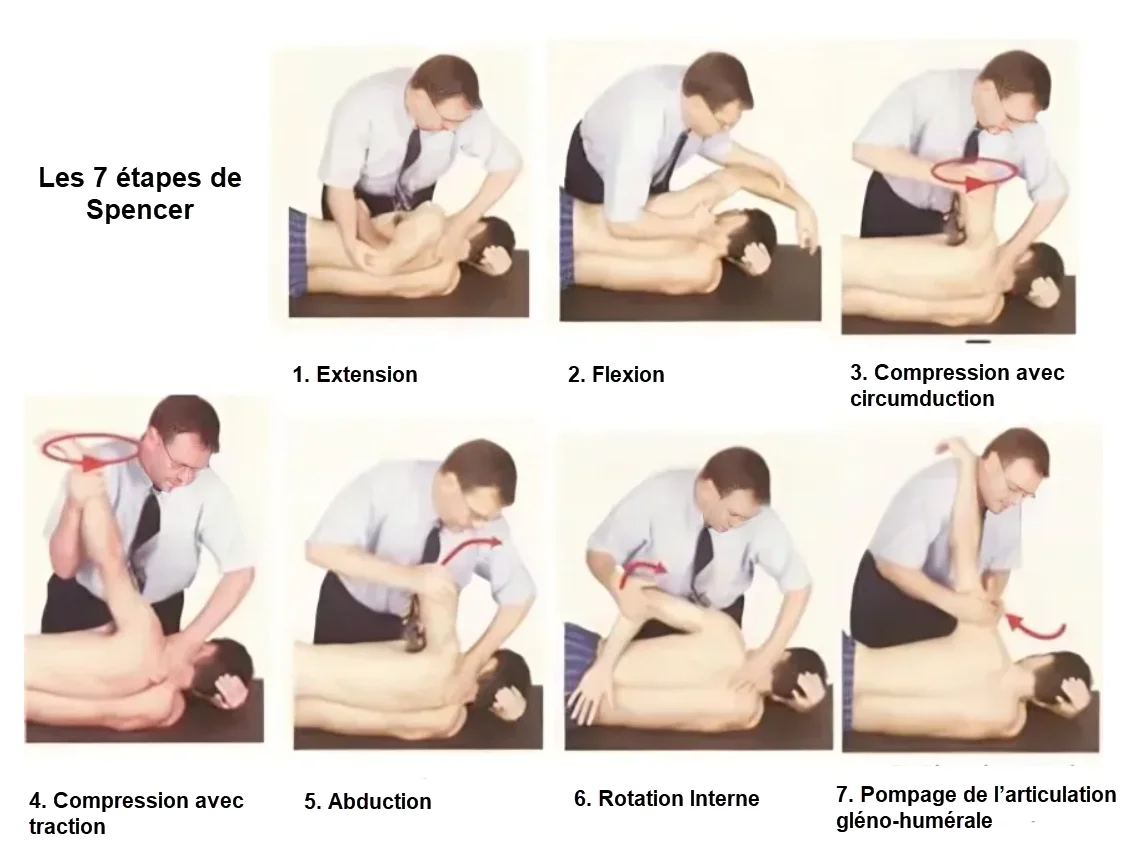 Les 7 étapes de Spencer

1. Extension

2. Flexion

3. Compression avec circumduction

4. Compression avec traction

5. Abduction

6. Rotation Interne

7. Pompage de l'articulation gléno-humérale